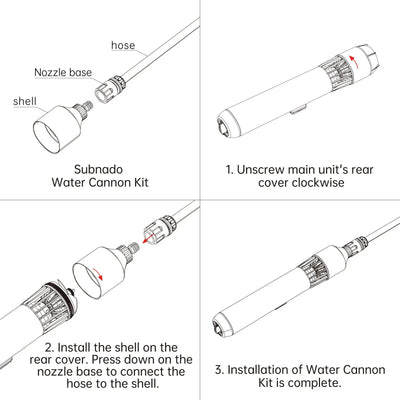 hose

Nozzle base

shell

Subnado
Water Cannon Kit

1. Unscrew main unit's rear cover clockwise

2. Install the shell on the rear cover. Press down on the nozzle base to connect the hose to the shell.

3. Installation of Water Cannon Kit is complete.