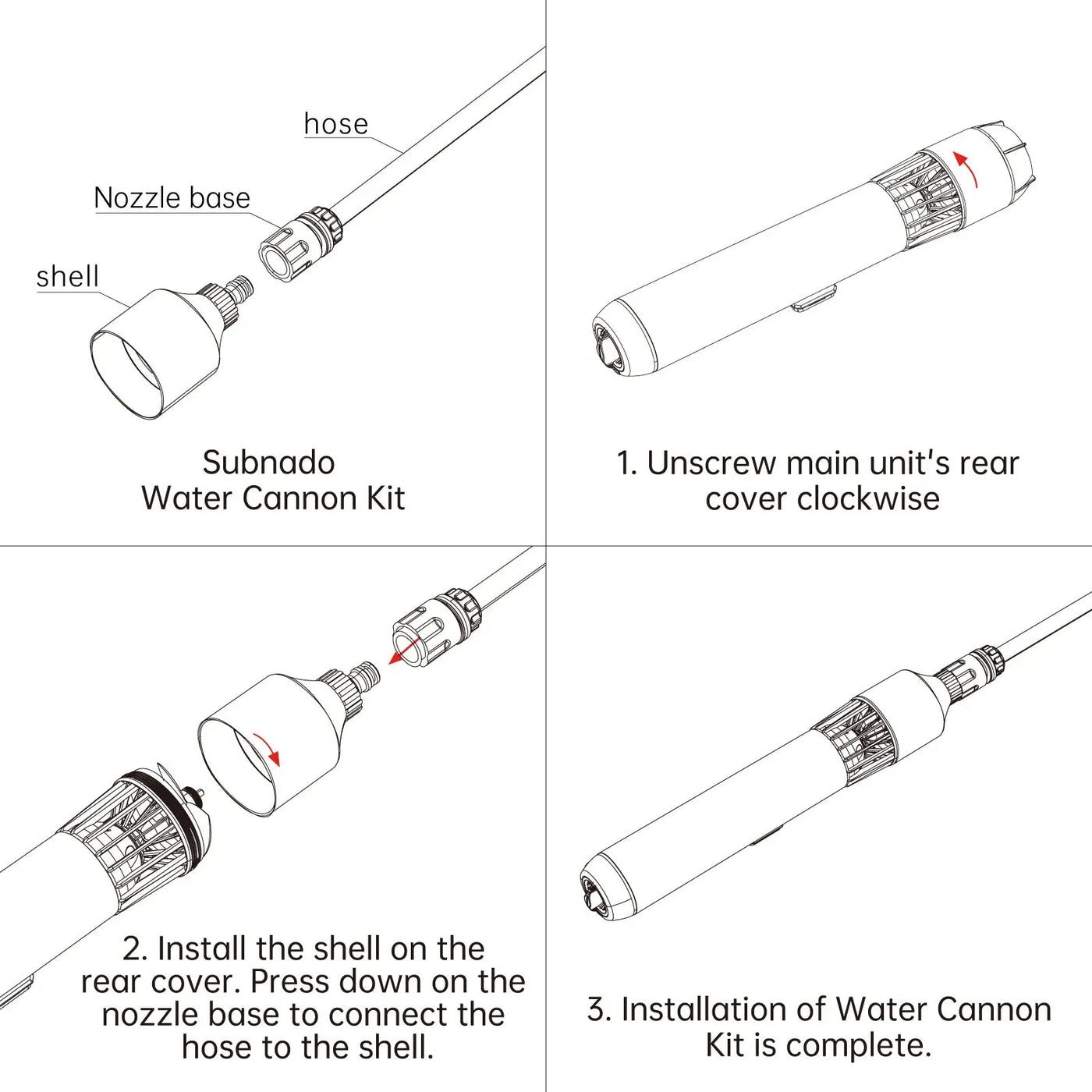 hose

Nozzle base

shell

Subnado
Water Cannon Kit

1. Unscrew main unit's rear cover clockwise

2. Install the shell on the rear cover. Press down on the nozzle base to connect the hose to the shell.

3. Installation of Water Cannon Kit is complete.