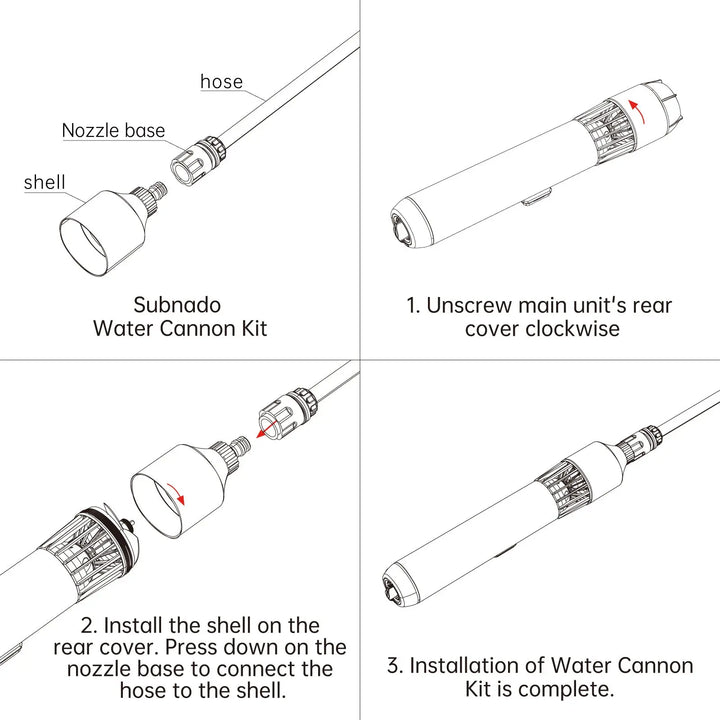 hose

Nozzle base

shell

Subnado
Water Cannon Kit

1. Unscrew main unit's rear cover clockwise

2. Install the shell on the rear cover. Press down on the nozzle base to connect the hose to the shell.

3. Installation of Water Cannon Kit is complete.