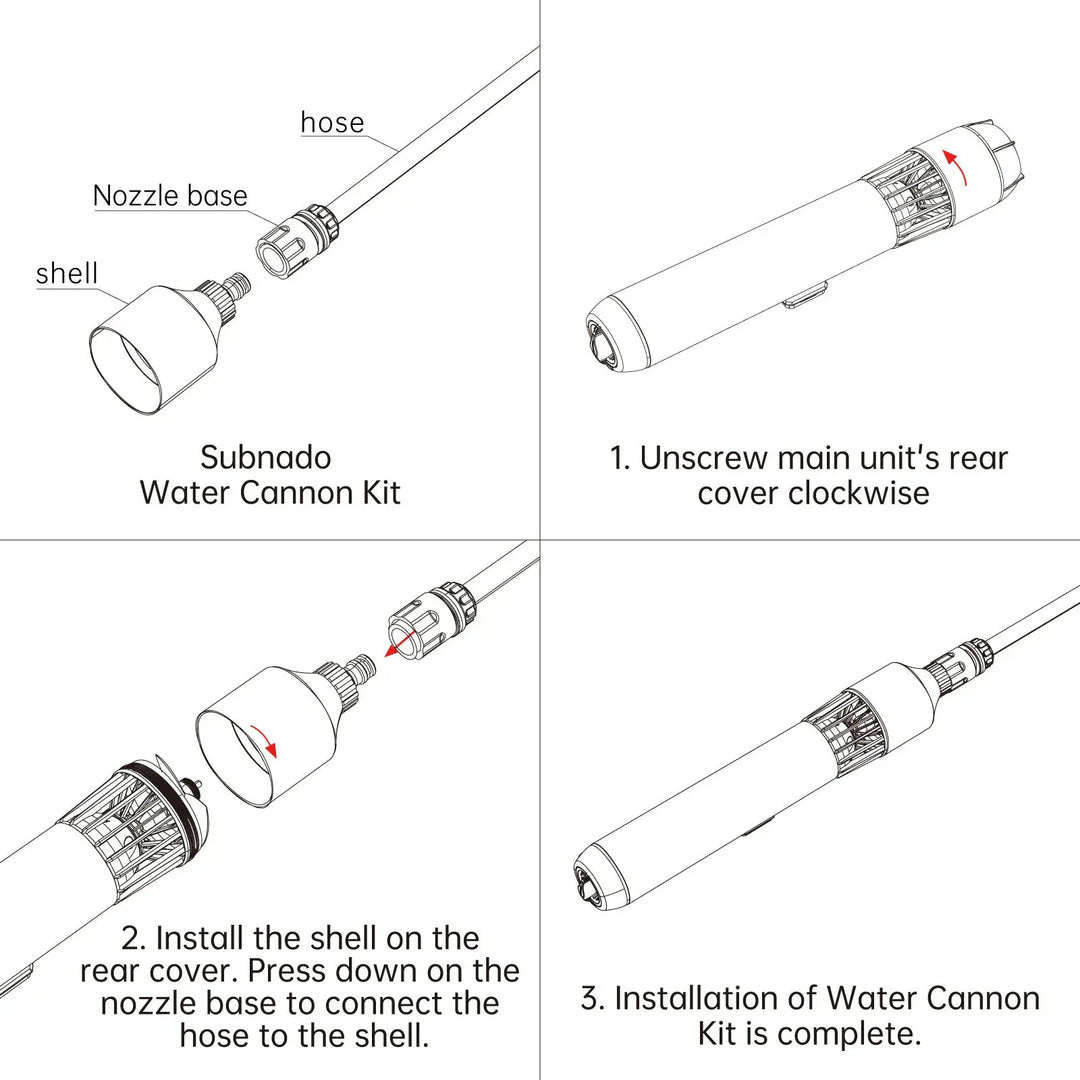 hose
Nozzle base
shell

Subnado
Water Cannon Kit

1. Unscrew main unit's rear cover clockwise

2. Install the shell on the rear cover. Press down on the nozzle base to connect the hose to the shell.

3. Installation of Water Cannon Kit is complete.